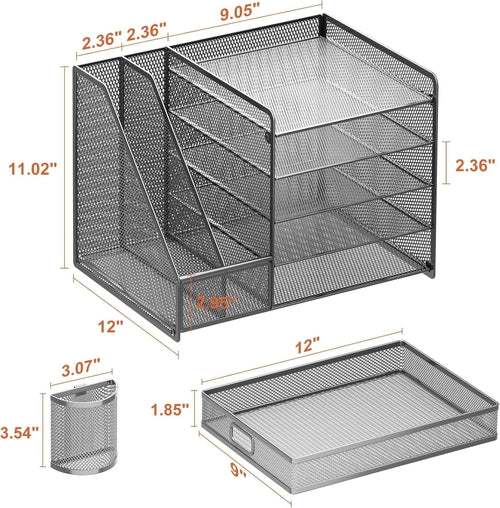 2.36" 2.36" 9.05"

11.02"

2.36"

2.95"

12"

3.07"

3.54"

12"

1.85"

9"